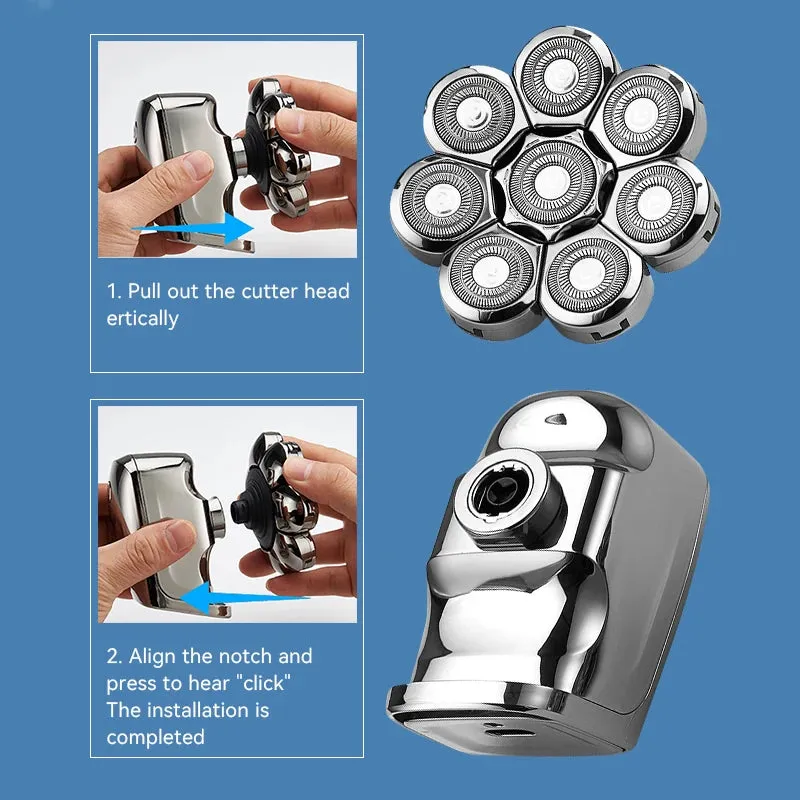 1. Pull out the cutter head ertically

2. Align the notch and press to hear "click" The installation is completed