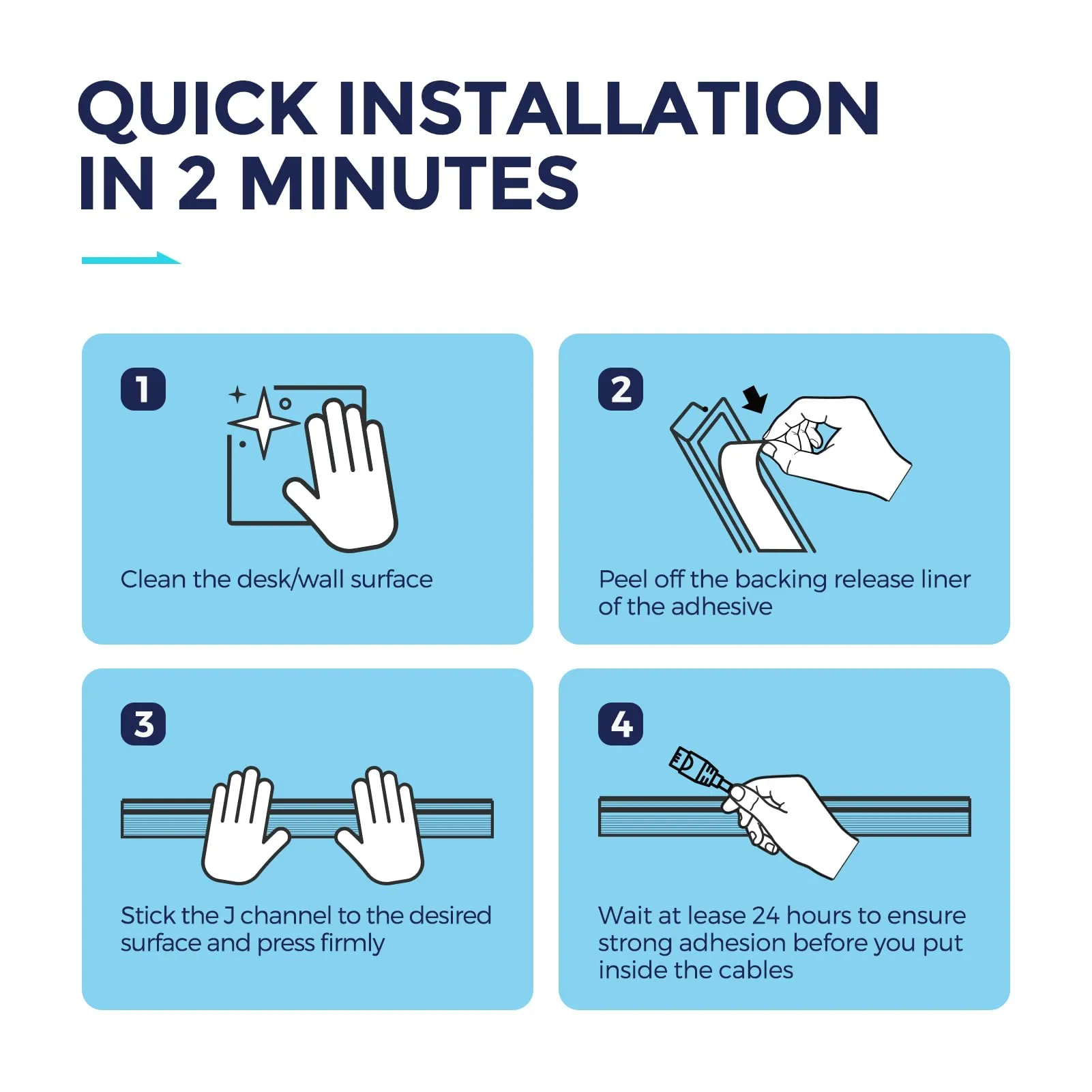 QUICK INSTALLATION IN 2 MINUTES

1

Clean the desk/wall surface

2

Peel off the backing release liner of the adhesive

3

Stick the J channel to the desired surface and press firmly

4

Wait at lease 24 hours to ensure strong adhesion before you put inside the cables